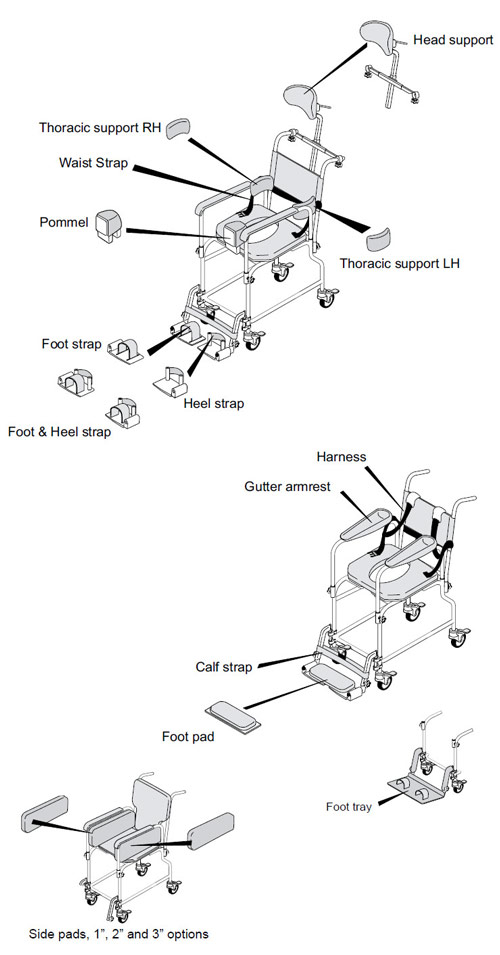 Head support

Thoracic support RH

Waist Strap

Pommel

Thoracic support LH

Foot strap

Heel strap

Foot & Heel strap

Harness

Gutter armrest

Calf strap

Foot pad

Foot tray

Side pads, 1", 2" and 3" options